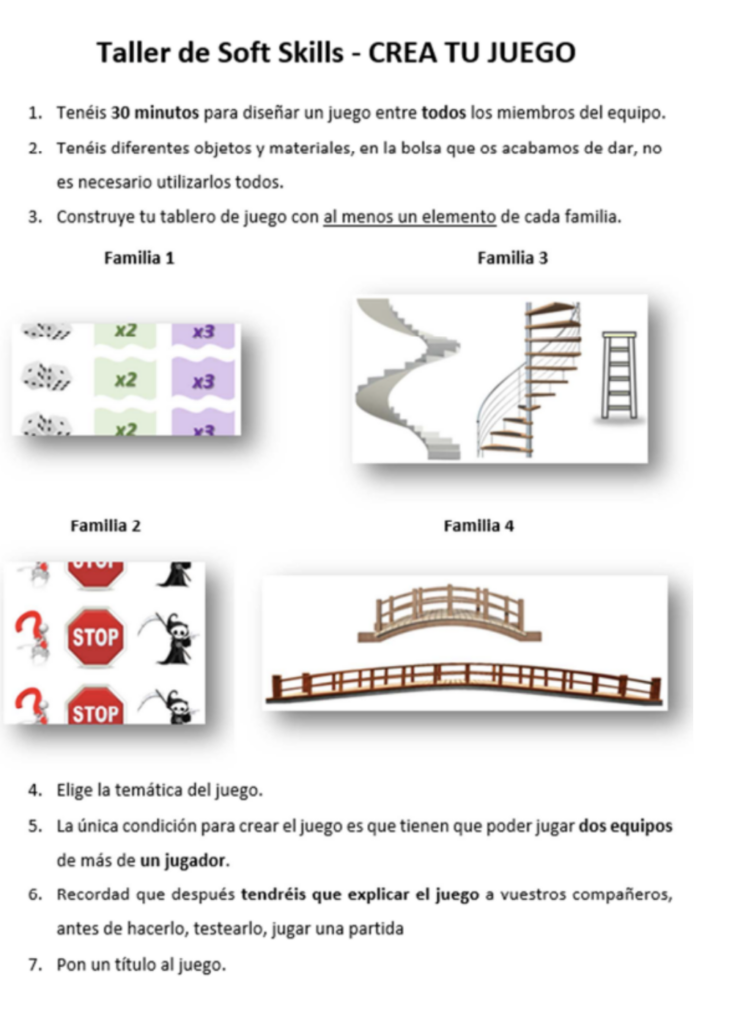 Taller de Soft Skills - CREA TU JUEGO

1. Tenéis 30 minutos para diseñar un juego entre todos los miembros del equipo.

2. Tenéis diferentes objetos y materiales, en la bolsa que os acabamos de dar, no es necesario utilizarlos todos.

3. Construye tu tablero de juego con al menos un elemento de cada familia.

Familia 1

x2 x3
x2 x3
x2 x3

Familia 3

Familia 2

STOP
STOP
STOP

Familia 4

4. Elige la temática del juego.

5. La única condición para crear el juego es que tienen que poder jugar dos equipos de más de un jugador.

6. Recordad que después tendréis que explicar el juego a vuestros compañeros, antes de hacerlo, testearlo, jugar una partida

7. Pon un título al juego.